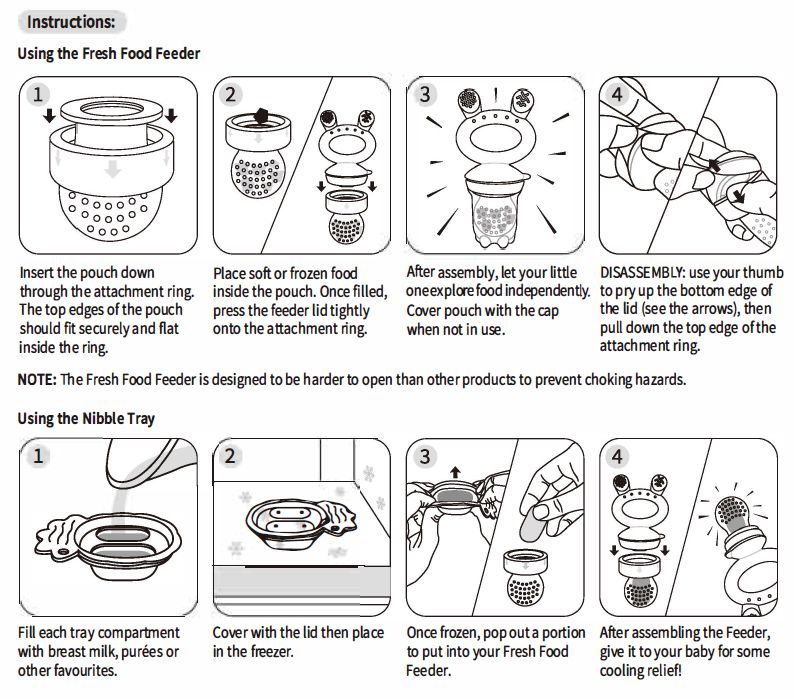 Instructions:

Using the Fresh Food Feeder

1

Insert the pouch down through the attachment ring. The top edges of the pouch should fit securely and flat inside the ring.

2

Place soft or frozen food inside the pouch. Once filled, press the feeder lid tightly onto the attachment ring.

3

After assembly, let your little one explore food independently. Cover pouch with the cap when not in use.

4

DISASSEMBLY: use your thumb to pry up the bottom edge of the lid (see the arrows), then pull down the top edge of the attachment ring.

NOTE: The Fresh Food Feeder is designed to be harder to open than other products to prevent choking hazards.

Using the Nibble Tray

1

Fill each tray compartment with breast milk, purées or other favourites.

2

Cover with the lid then place in the freezer.

3

Once frozen, pop out a portion to put into your Fresh Food Feeder.

4

After assembling the Feeder, give it to your baby for some cooling relief!